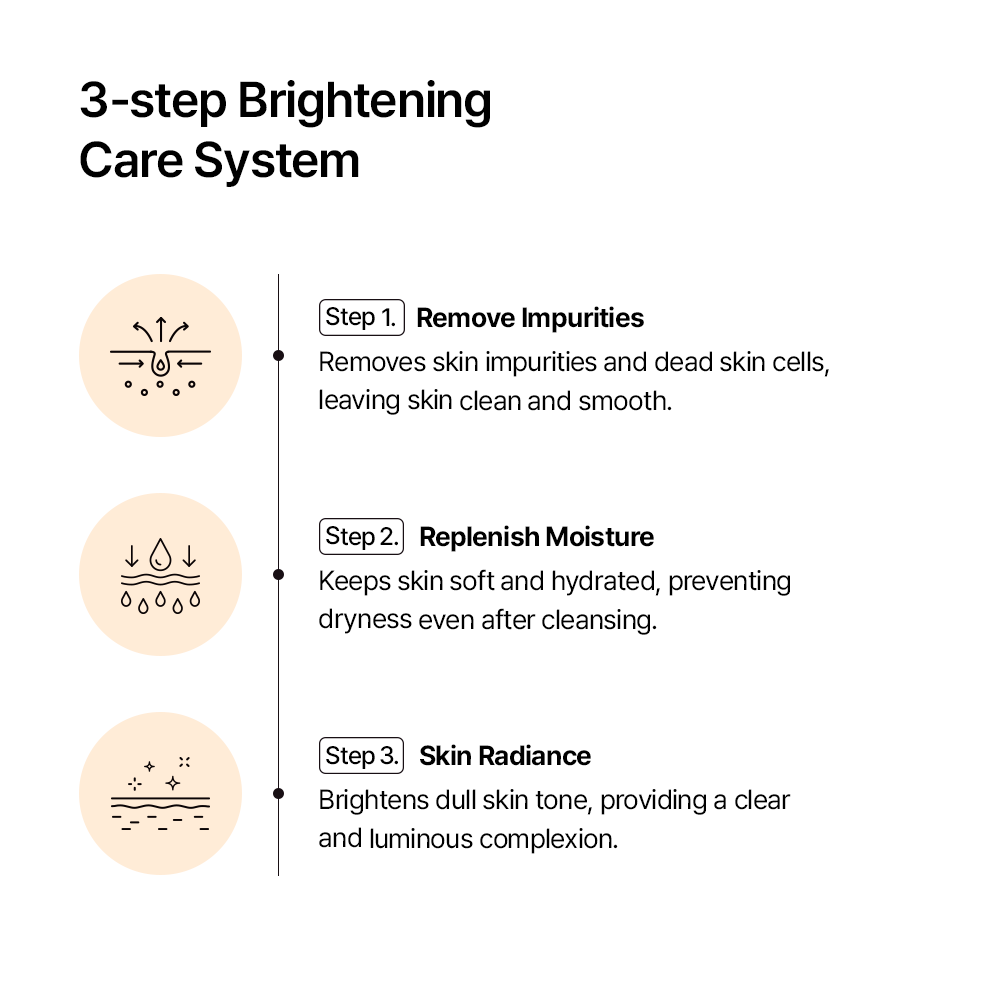 3-step Brightening Care System

Step 1. Remove Impurities
Removes skin impurities and dead skin cells, leaving skin clean and smooth.

Step 2. Replenish Moisture
Keeps skin soft and hydrated, preventing dryness even after cleansing.

Step 3. Skin Radiance
Brightens dull skin tone, providing a clear and luminous complexion.